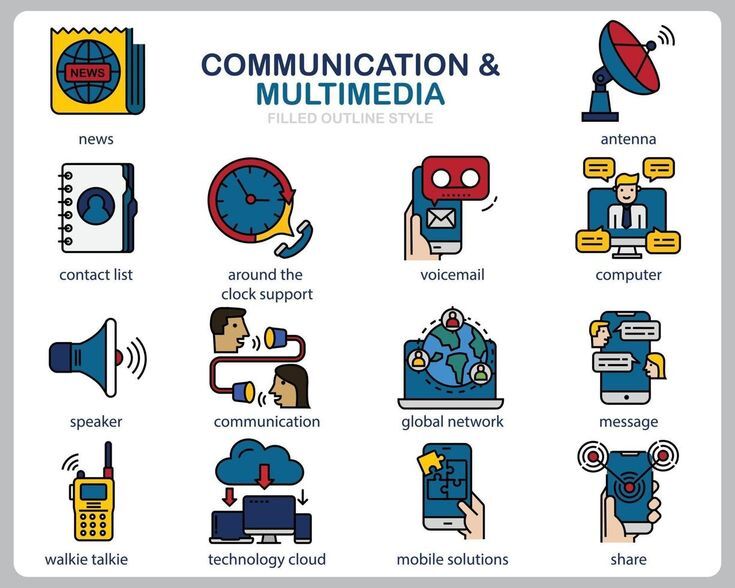 NEWS

news

COMMUNICATION &
MULTIMEDIA
FILLED OUTLINE STYLE

antenna

contact list

around the clock support

voicemail

computer

speaker

communication

global network

message

walkie talkie

technology cloud

mobile solutions

share